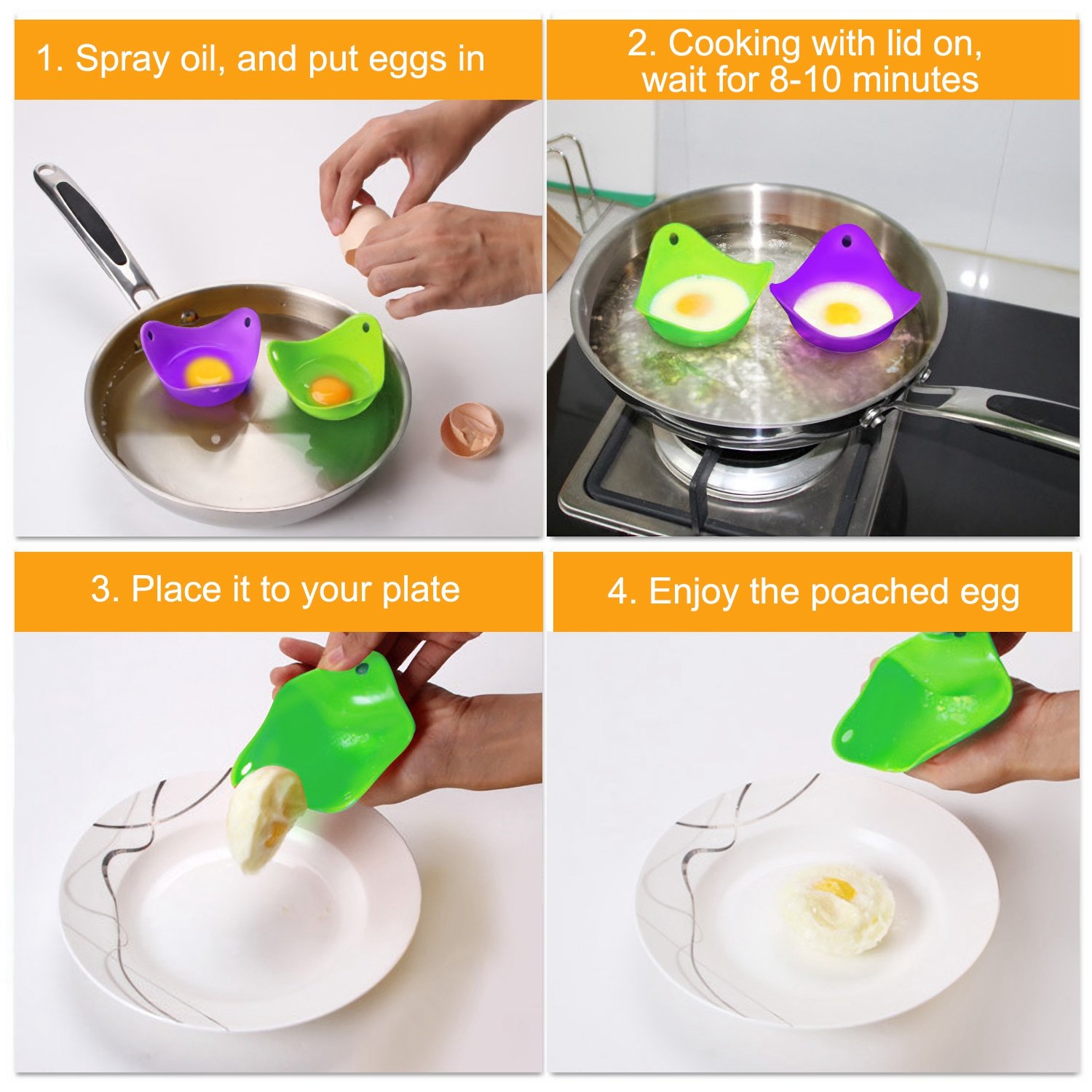 1. Spray oil, and put eggs in

2. Cooking with lid on, wait for 8-10 minutes

3. Place it to your plate

4. Enjoy the poached egg